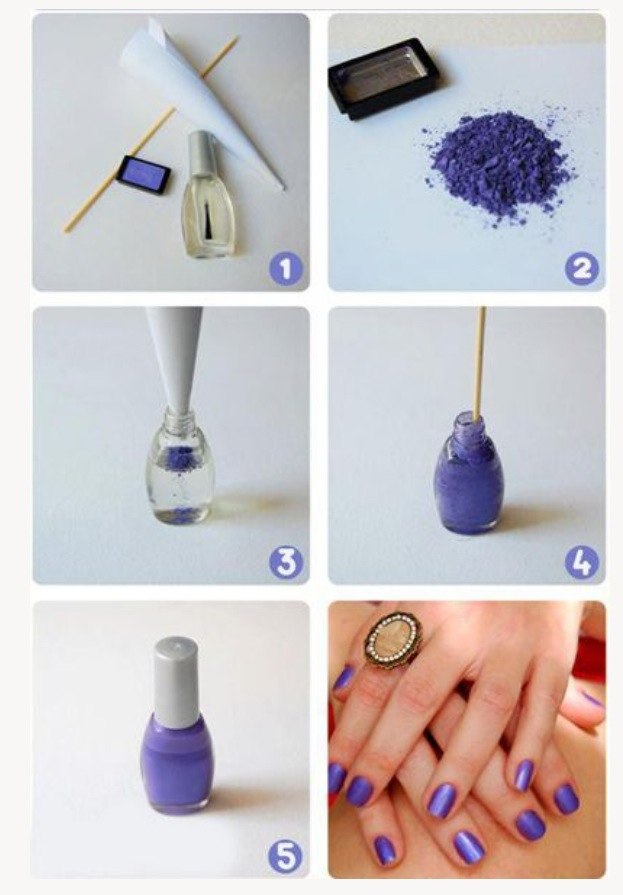 1

2

3

4

5