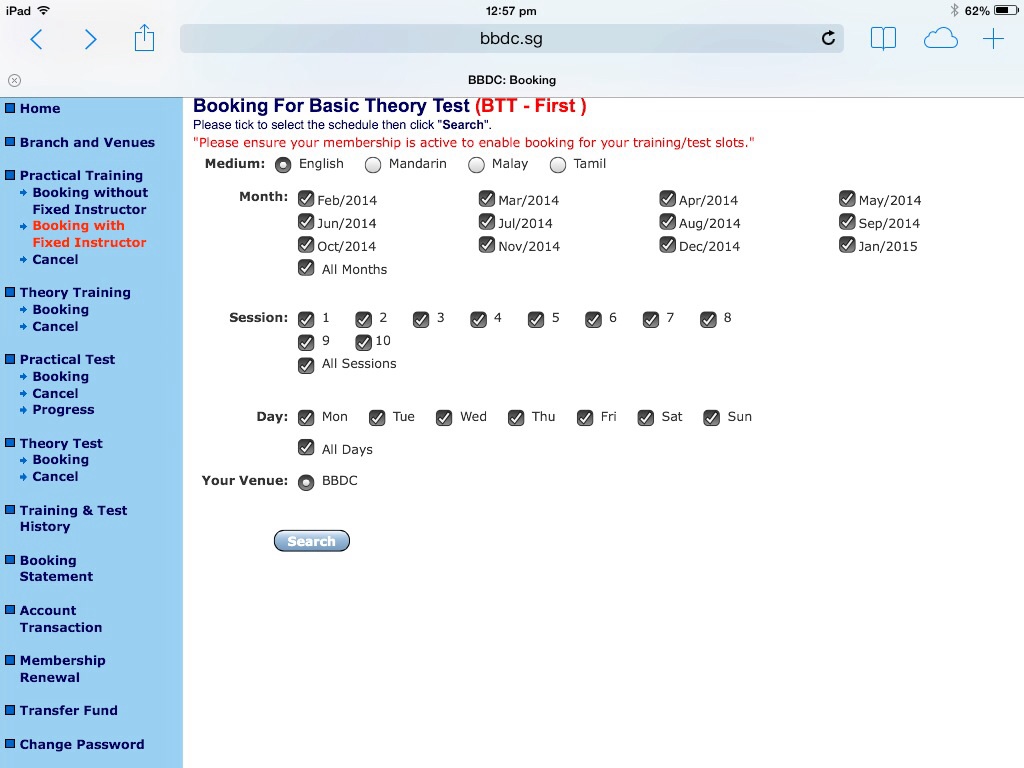 iPad 12:57 pm 62%

bbdc.sg

BBDC: Booking

Home

Branch and Venues

Practical Training
Booking without Fixed Instructor
Booking with Fixed Instructor
Cancel

Theory Training
Booking
Cancel

Practical Test
Booking
Cancel
Progress

Theory Test
Booking
Cancel

Training & Test History

Booking Statement

Account Transaction

Membership Renewal

Transfer Fund

Change Password

Booking For Basic Theory Test (BTT - First )
Please tick to select the schedule then click "Search".
"Please ensure your membership is active to enable booking for your training/test slots."

Medium: English Mandarin Malay Tamil

Month: Feb/2014 Mar/2014 Apr/2014 May/2014
Jun/2014 Jul/2014 Aug/2014 Sep/2014
Oct/2014 Nov/2014 Dec/2014 Jan/2015
All Months

Session: 1 2 3 4 5 6 7 8
9 10
All Sessions

Day: Mon Tue Wed Thu Fri Sat Sun
All Days

Your Venue: BBDC

Search