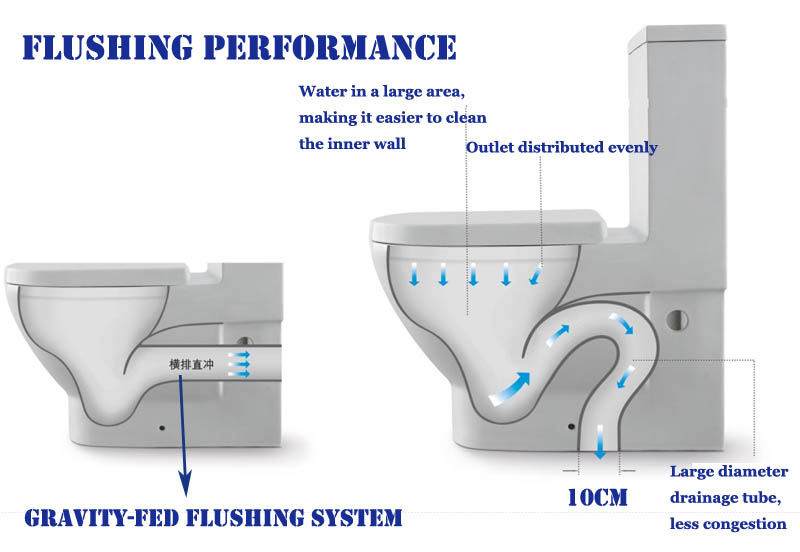 FLUSHING PERFORMANCE

Water in a large area, making it easier to clean the inner wall

Outlet distributed evenly

横排直冲

GRAVITY-FED FLUSHING SYSTEM

10CM

Large diameter drainage tube, less congestion