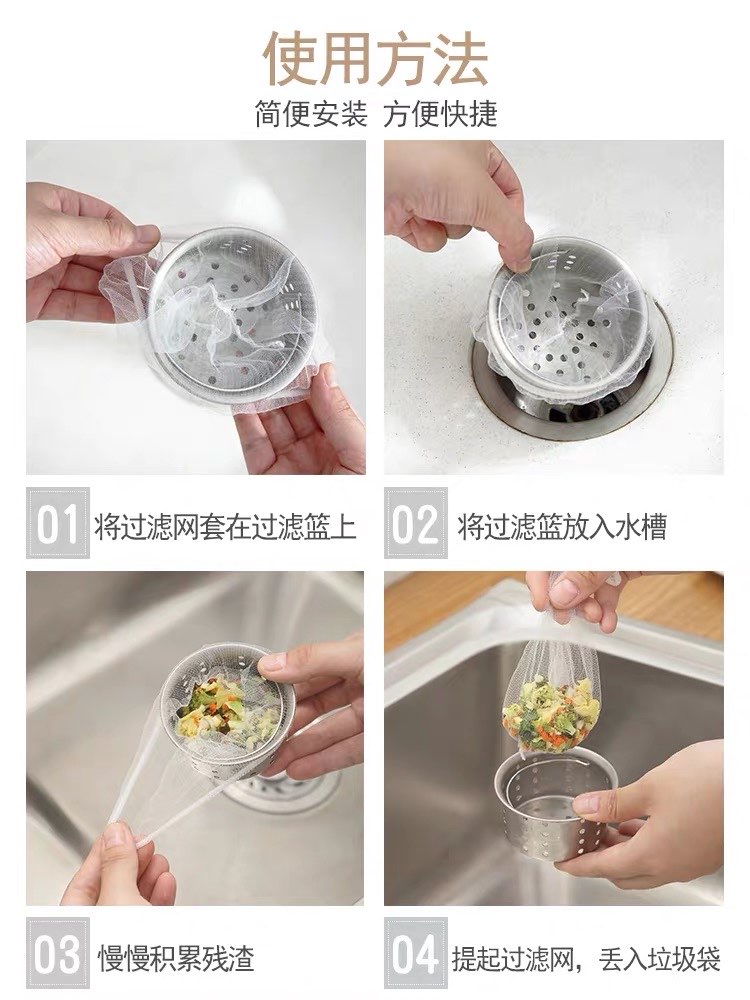 使用方法

简便安装 方便快捷

01 将过滤网套在过滤篮上

02 将过滤篮放入水槽

03 慢慢积累残渣

04 提起过滤网，丢入垃圾袋