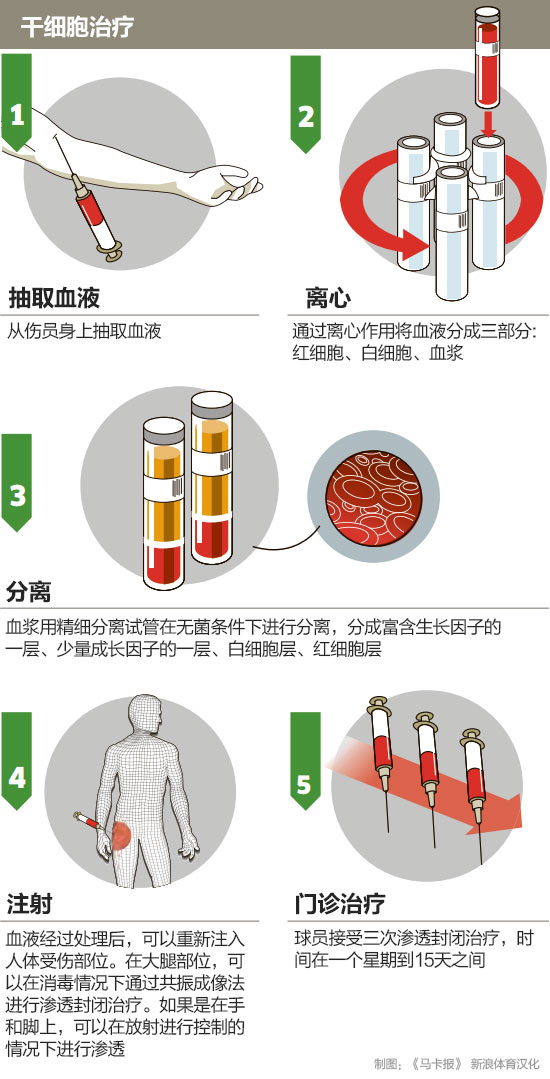 干细胞治疗

1

抽取血液

从伤员身上抽取血液

2

离心

通过离心作用将血液分成三部分：红细胞、白细胞、血浆

3

分离

血浆用精细分离试管在无菌条件下进行分离，分成富含生长因子的一层、少量成长因子的一层、白细胞层、红细胞层

4

注射

血液经过处理后，可以重新注入人体受伤部位。在大腿部位，可以在消毒情况下通过共振成像法进行渗透封闭治疗。如果是在手和脚上，可以在放射进行控制的情况下进行渗透

5

门诊治疗

球员接受三次渗透封闭治疗，时间在一个星期到15天之间

制图：《马卡报》 新浪体育汉化