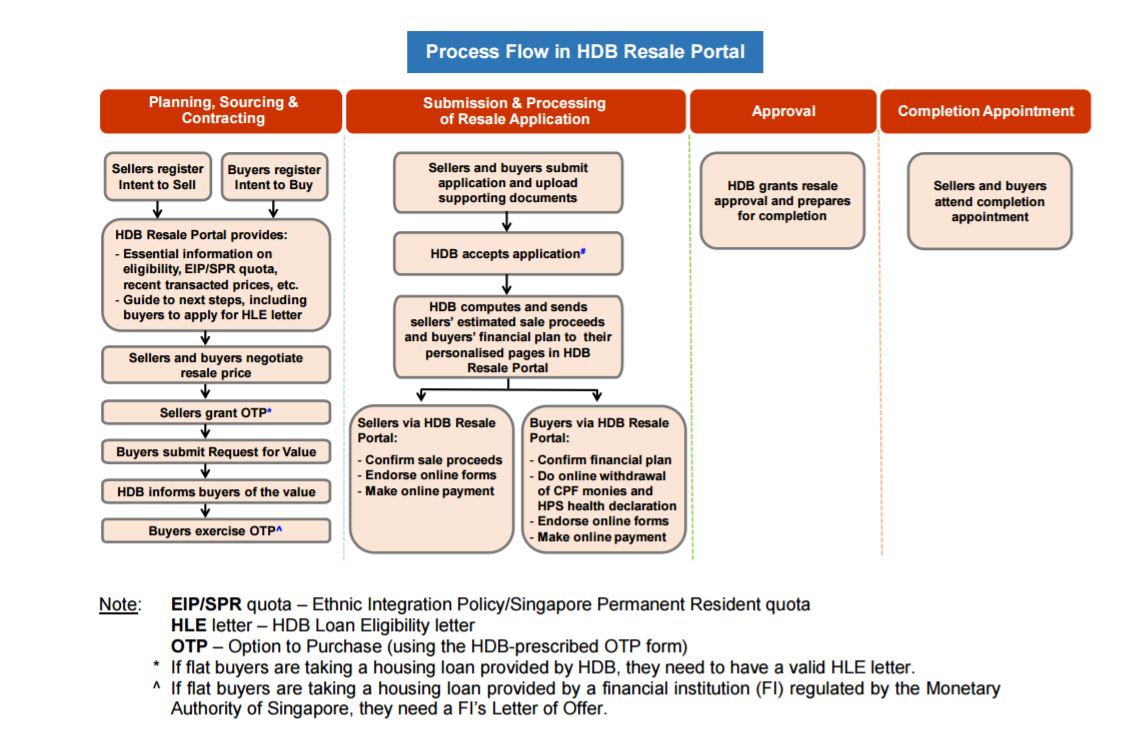 Process Flow in HDB Resale Portal

Planning, Sourcing & Contracting

Sellers register Intent to Sell

Buyers register Intent to Buy

HDB Resale Portal provides:
- Essential information on eligibility, EIP/SPR quota, recent transacted prices, etc.
- Guide to next steps, including buyers to apply for HLE letter

Sellers and buyers negotiate resale price

Sellers grant OTP*

Buyers submit Request for Value

HDB informs buyers of the value

Buyers exercise OTP^

Submission & Processing of Resale Application

Sellers and buyers submit application and upload supporting documents

HDB accepts application#

HDB computes and sends sellers' estimated sale proceeds and buyers' financial plan to their personalised pages in HDB Resale Portal

Sellers via HDB Resale Portal:
- Confirm sale proceeds
- Endorse online forms
- Make online payment

Buyers via HDB Resale Portal:
- Confirm financial plan
- Do online withdrawal of CPF monies and HPS health declaration
- Endorse online forms
- Make online payment

Approval

HDB grants resale approval and prepares for completion

Completion Appointment

Sellers and buyers attend completion appointment

Note: EIP/SPR quota – Ethnic Integration Policy/Singapore Permanent Resident quota
HLE letter – HDB Loan Eligibility letter
OTP – Option to Purchase (using the HDB-prescribed OTP form)
* If flat buyers are taking a housing loan provided by HDB, they need to have a valid HLE letter.
^ If flat buyers are taking a housing loan provided by a financial institution (FI) regulated by the Monetary Authority of Singapore, they need a FI's Letter of Offer.